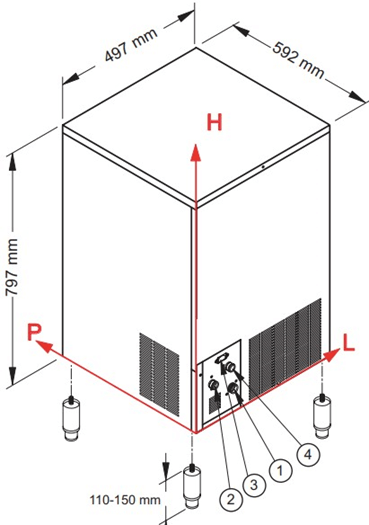 497 mm
592 mm
H
797 mm
P
L
4
1
3
2
110-150 mm