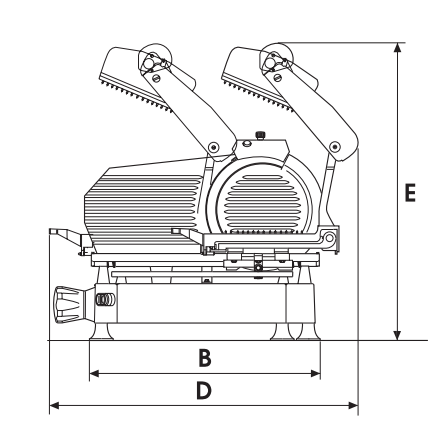 E
B
D