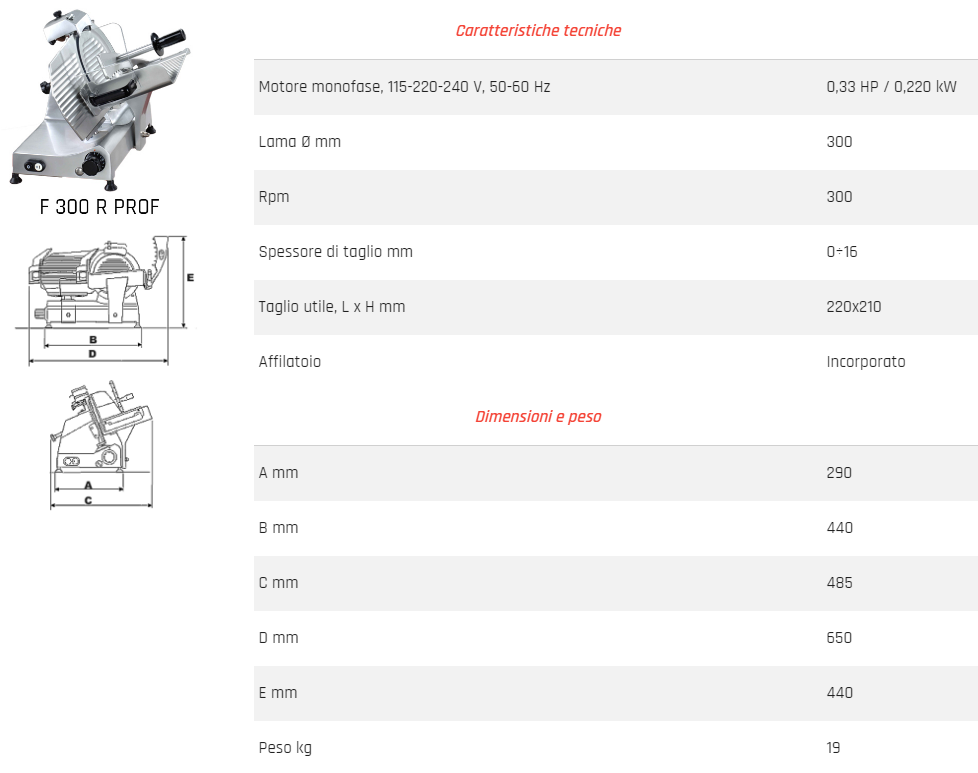 F 300 R PROF

E

B

D

A

C

Caratteristiche tecniche

| | |
|---|---|
| Motore monofase, 115-220-240 V, 50-60 Hz | 0,33 HP / 0,220 kW |
| Lama Ø mm | 300 |
| Rpm | 300 |
| Spessore di taglio mm | 0÷16 |
| Taglio utile, L x H mm | 220x210 |
| Affilatoio | Incorporato |

Dimensioni e peso

| | |
|---|---|
| A mm | 290 |
| B mm | 440 |
| C mm | 485 |
| D mm | 650 |
| E mm | 440 |
| Peso kg | 19 |